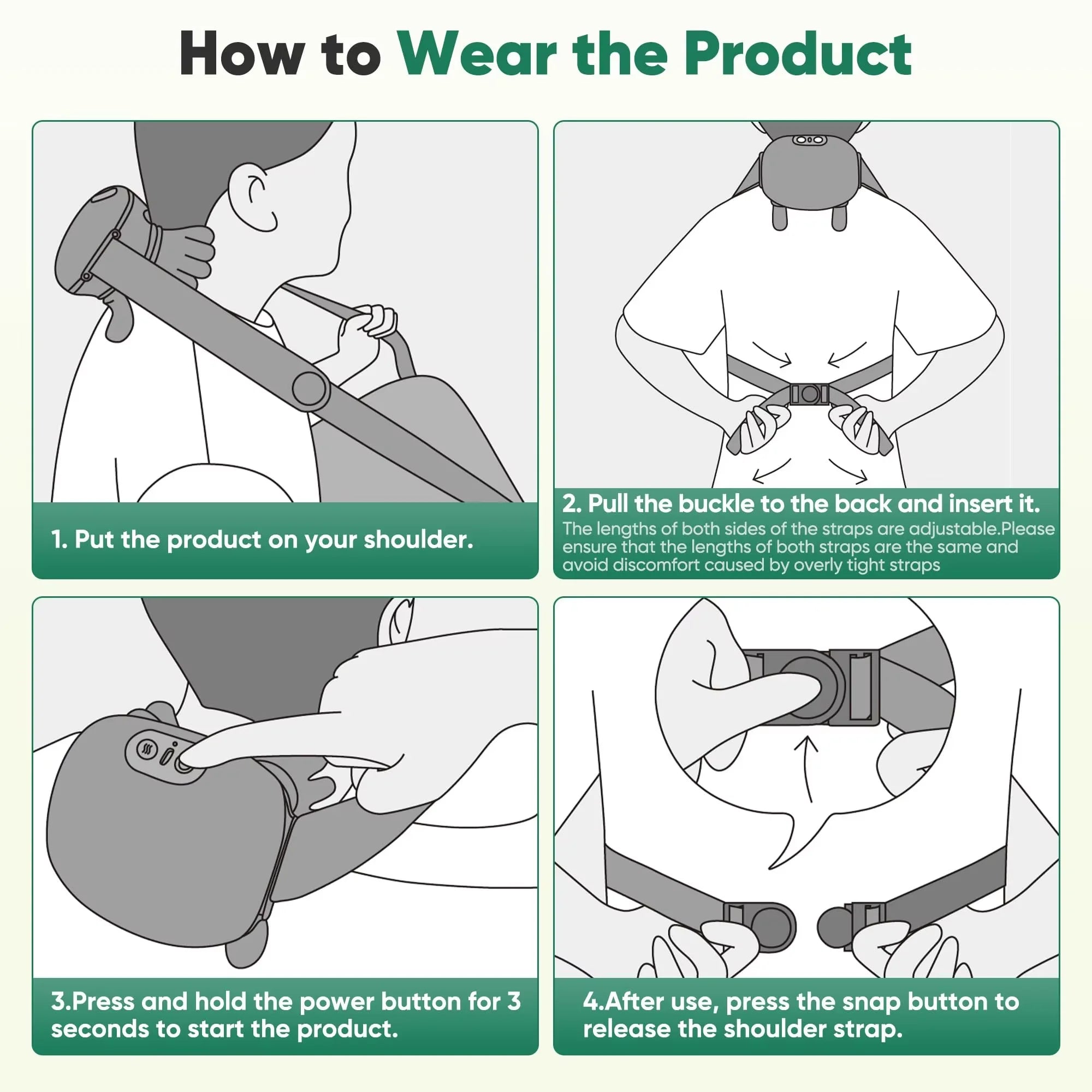 How to Wear the Product

1. Put the product on your shoulder.

2. Pull the buckle to the back and insert it.
The lengths of both sides of the straps are adjustable.Please ensure that the lengths of both straps are the same and avoid discomfort caused by overly tight straps

3.Press and hold the power button for 3 seconds to start the product.

4.After use, press the snap button to release the shoulder strap.